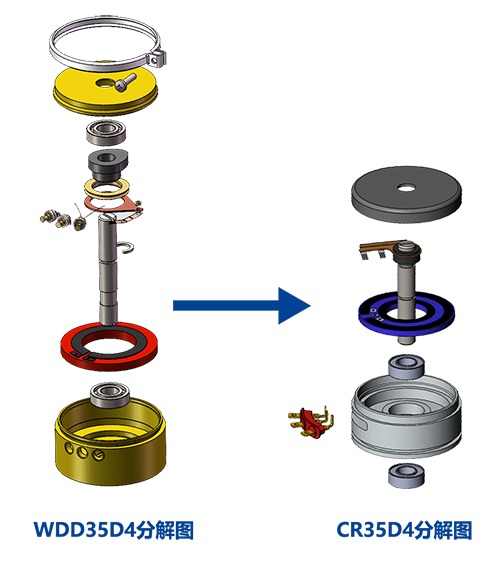 WDD35D4分解图

CR35D4分解图